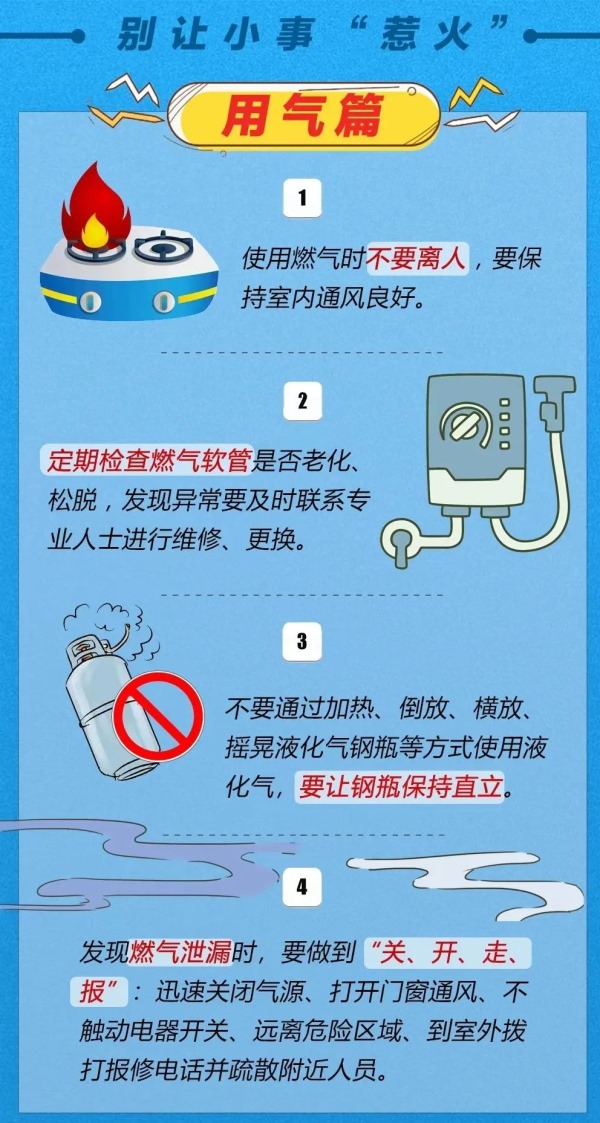 别让小事“惹火”

用气篇

1

使用燃气时不要离人，要保持室内通风良好。

2

定期检查燃气软管是否老化、松脱，发现异常要及时联系专业人士进行维修、更换。

3

不要通过加热、倒放、横放、摇晃液化气钢瓶等方式使用液化气，要让钢瓶保持直立。

4

发现燃气泄漏时，要做到“关、开、走、报”：迅速关闭气源、打开门窗通风、不触动电器开关、远离危险区域、到室外拨打报修电话并疏散附近人员。